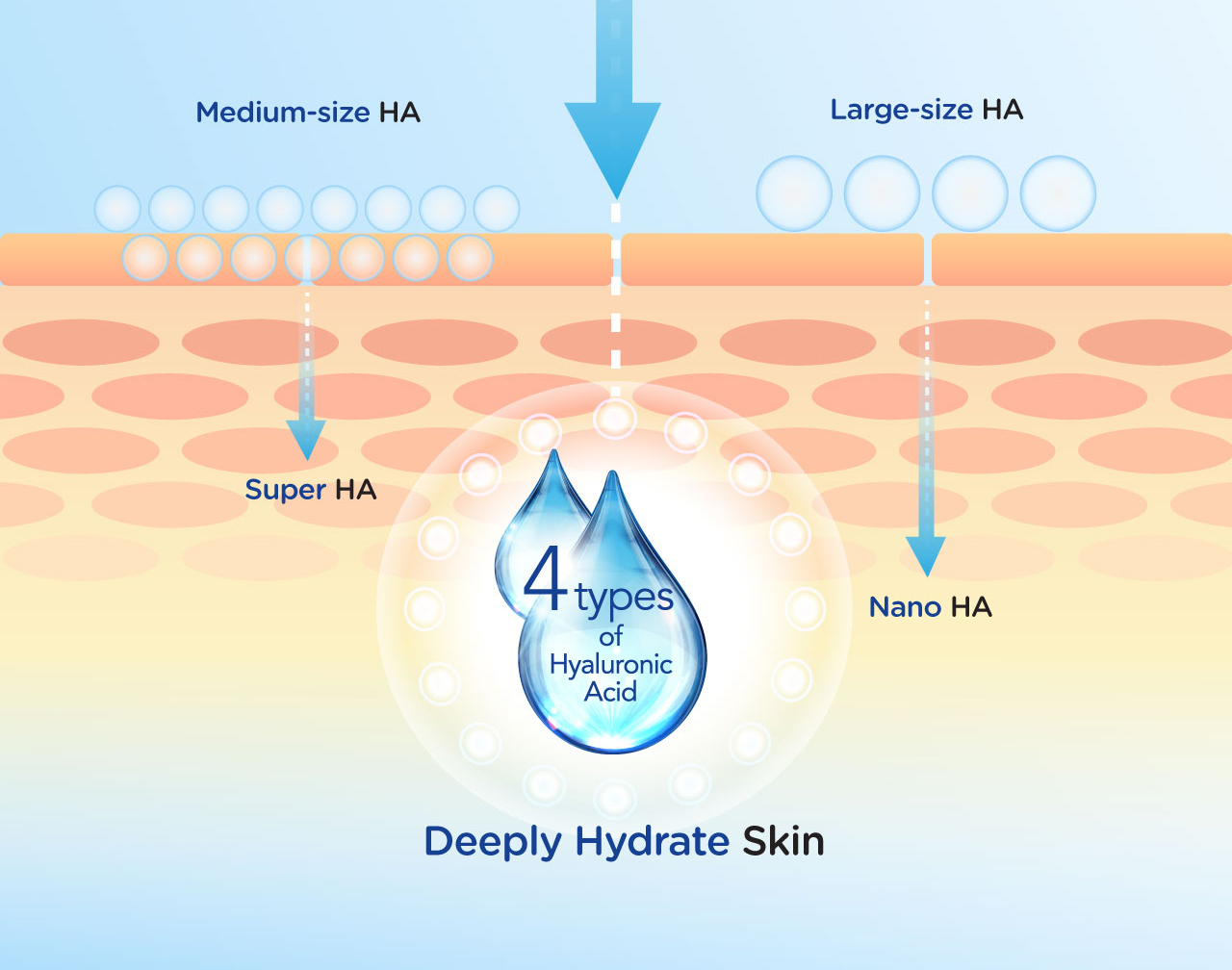 Medium-size HA

Large-size HA

Super HA

4 types of Hyaluronic Acid

Nano HA

Deeply Hydrate Skin