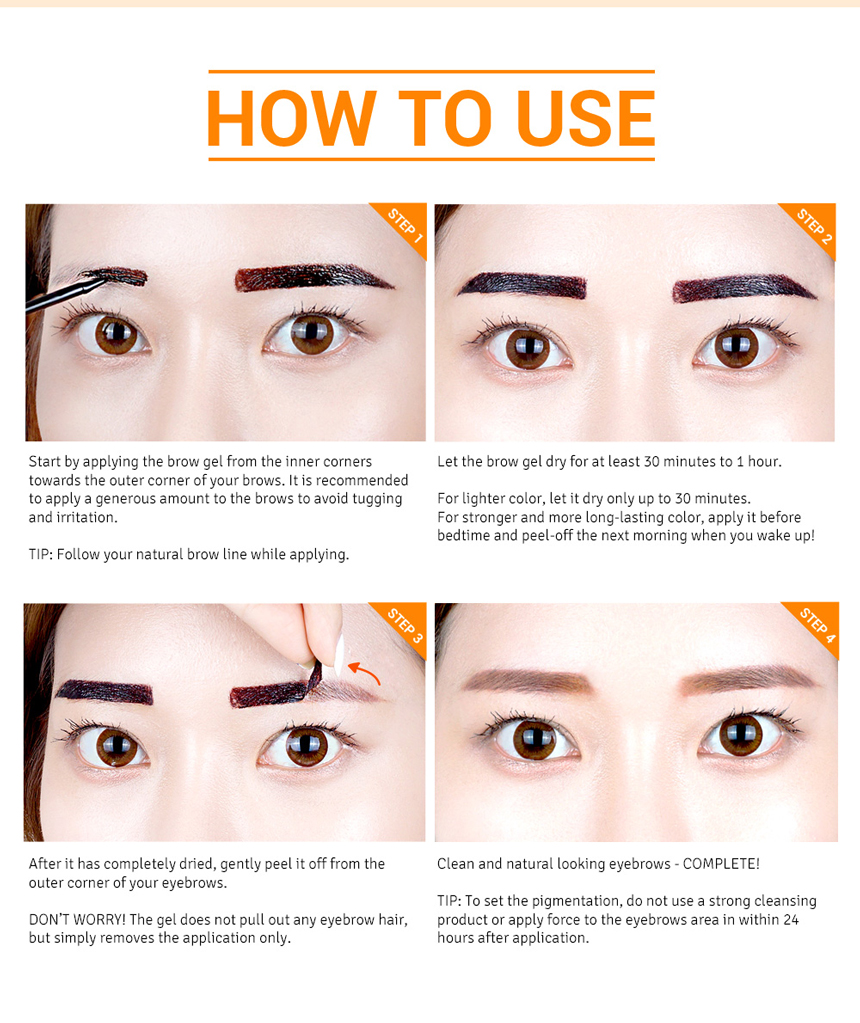 HOW TO USE

STEP 1

Start by applying the brow gel from the inner corners towards the outer corner of your brows. It is recommended to apply a generous amount to the brows to avoid tugging and irritation.

TIP: Follow your natural brow line while applying.

STEP 2

Let the brow gel dry for at least 30 minutes to 1 hour.

For lighter color, let it dry only up to 30 minutes.
For stronger and more long-lasting color, apply it before bedtime and peel-off the next morning when you wake up!

STEP 3

After it has completely dried, gently peel it off from the outer corner of your eyebrows.

DON'T WORRY! The gel does not pull out any eyebrow hair, but simply removes the application only.

STEP 4

Clean and natural looking eyebrows - COMPLETE!

TIP: To set the pigmentation, do not use a strong cleansing product or apply force to the eyebrows area in within 24 hours after application.